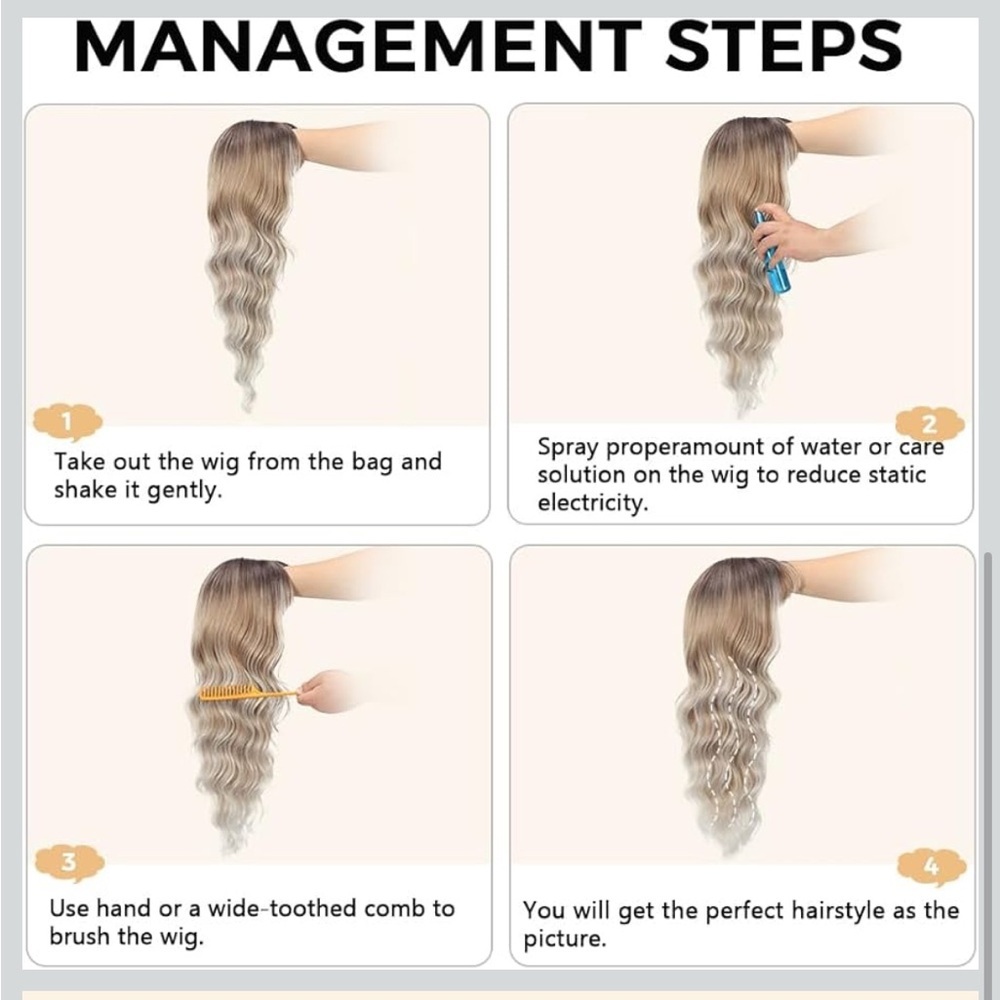 MANAGEMENT STEPS

1
Take out the wig from the bag and shake it gently.

2
Spray properamount of water or care solution on the wig to reduce static electricity.

3
Use hand or a wide-toothed comb to brush the wig.

4
You will get the perfect hairstyle as the picture.